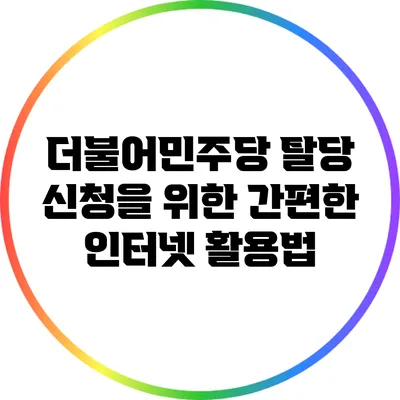 더불어민주당 탈당 신청을 위한 간편한 인터넷 활용법