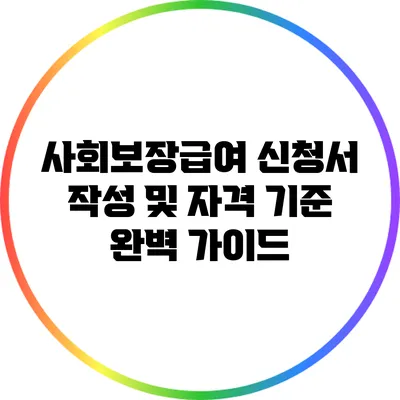 사회보장급여 신청서 작성 및 자격 기준 완벽 가이드