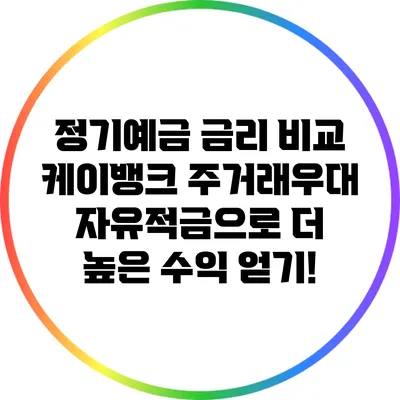 정기예금 금리 비교
케이뱅크 주거래우대
자유적금으로 더
높은 수익 얻기!