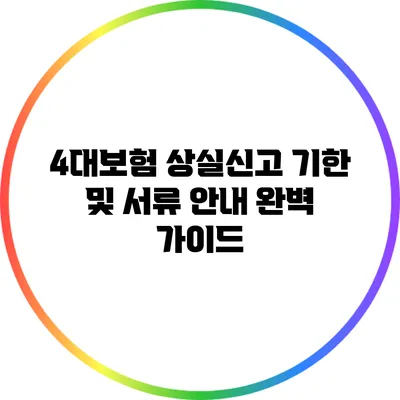 4대보험 상실신고 기한 및 서류 안내 완벽 가이드