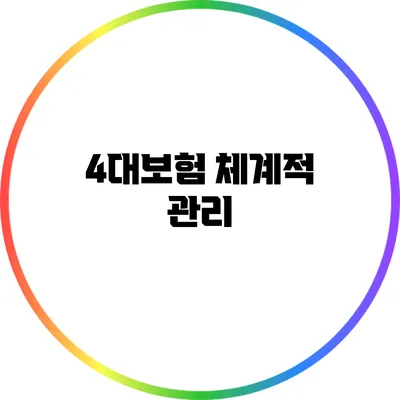 4대보험 체계적 관리