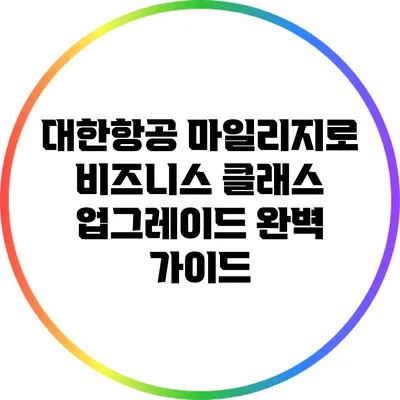 대한항공 마일리지로 비즈니스 클래스 업그레이드 완벽 가이드