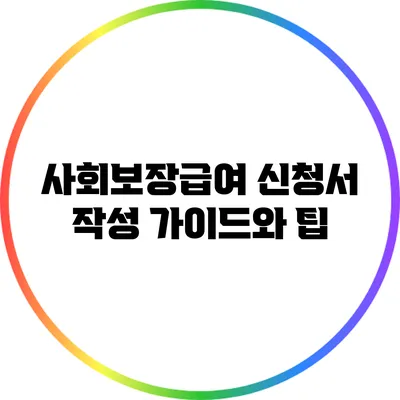 사회보장급여 신청서 작성 가이드와 팁