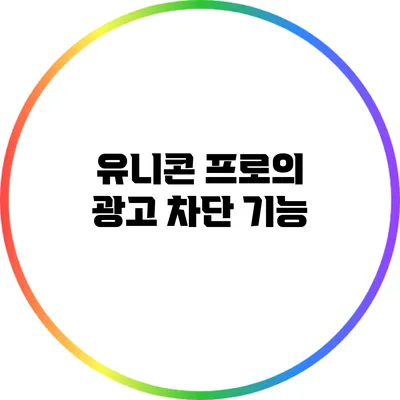 유니콘 프로의
광고 차단 기능